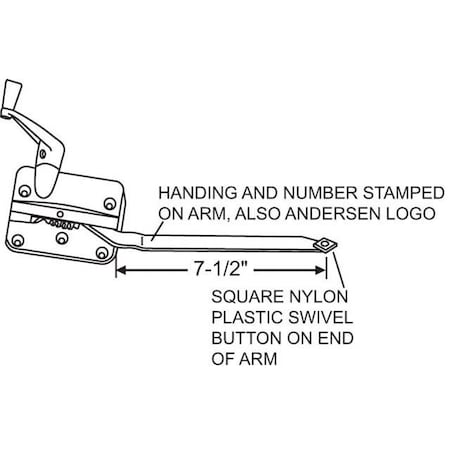 HANDING AND NUMBER STAMPED ON ARM, ALSO ANDERSEN LOGO

7-1/2"

SQUARE NYLON PLASTIC SWIVEL BUTTON ON END OF ARM